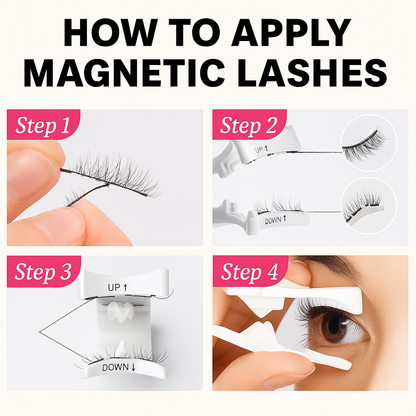 HOW TO APPLY MAGNETIC LASHES

Step 1

Step 2

UP ↑

DOWN ↑

Step 3

UP ↑

DOWN ↓

Step 4